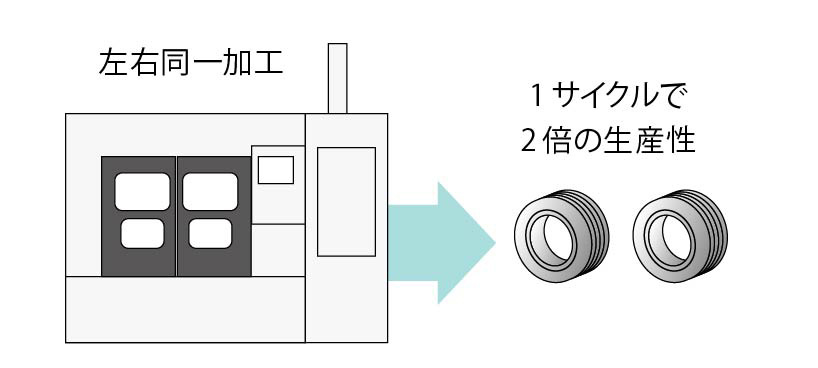 左右同一加工

1サイクルで
2倍の生産性