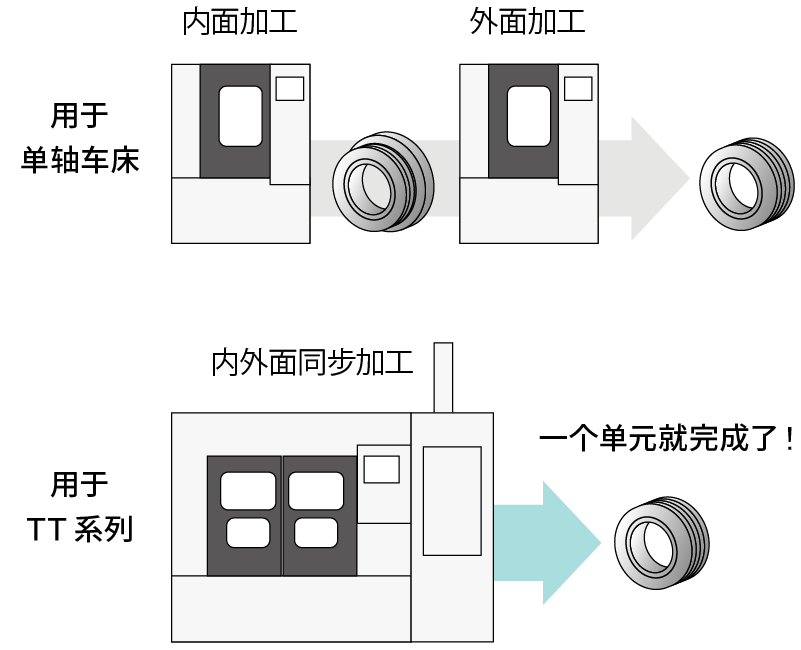 内面加工

外面加工

用于
单轴车床

内外面同步加工

一个单元就完成了！

用于
TT 系列